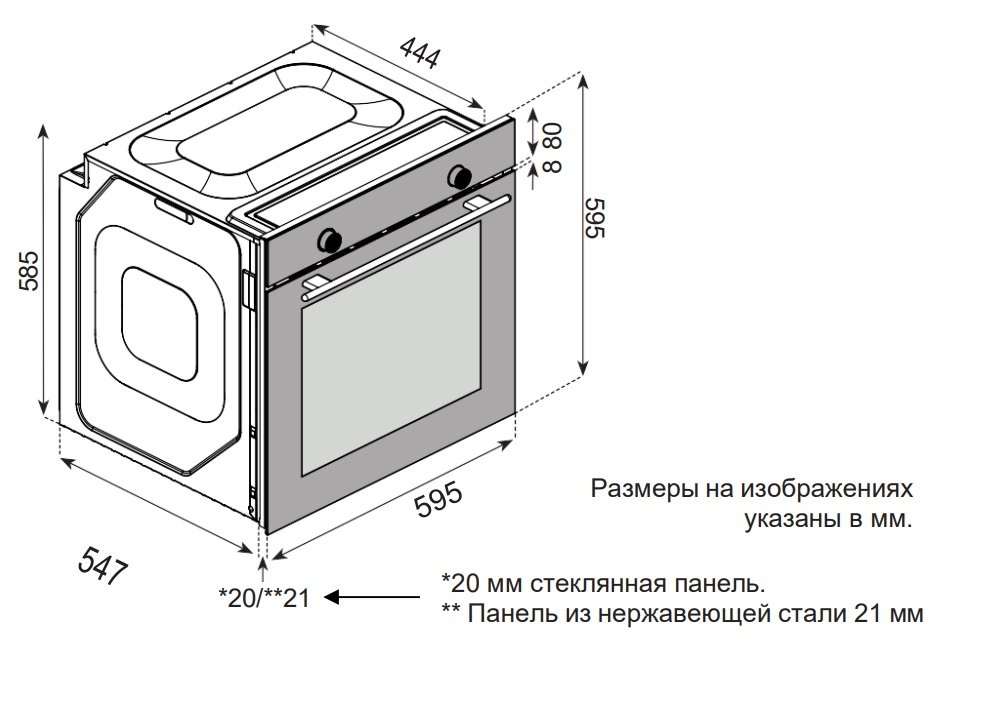 444

80

8

595

585

595

547

*20/**21

Размеры на изображениях указаны в мм.

*20 мм стеклянная панель.
** Панель из нержавеющей стали 21 мм